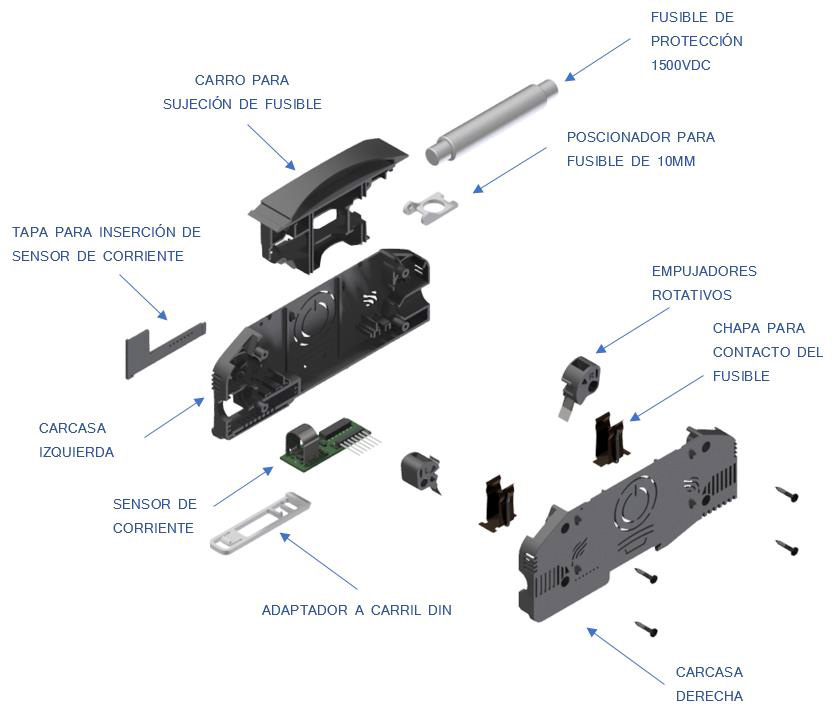 FUSIBLE DE PROTECCIÓN 1500VDC

CARRO PARA SUJECIÓN DE FUSIBLE

POSCIONADOR PARA FUSIBLE DE 10MM

TAPA PARA INSERCIÓN DE SENSOR DE CORRIENTE

EMPUJADORES ROTATIVOS

CHAPA PARA CONTACTO DEL FUSIBLE

CARCASA IZQUIERDA

SENSOR DE CORRIENTE

ADAPTADOR A CARRIL DIN

CARCASA DERECHA